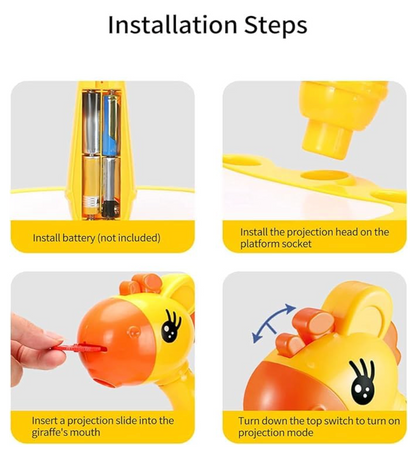 Installation Steps

Install battery (not included)

Install the projection head on the platform socket

Insert a projection slide into the giraffe's mouth

Turn down the top switch to turn on projection mode