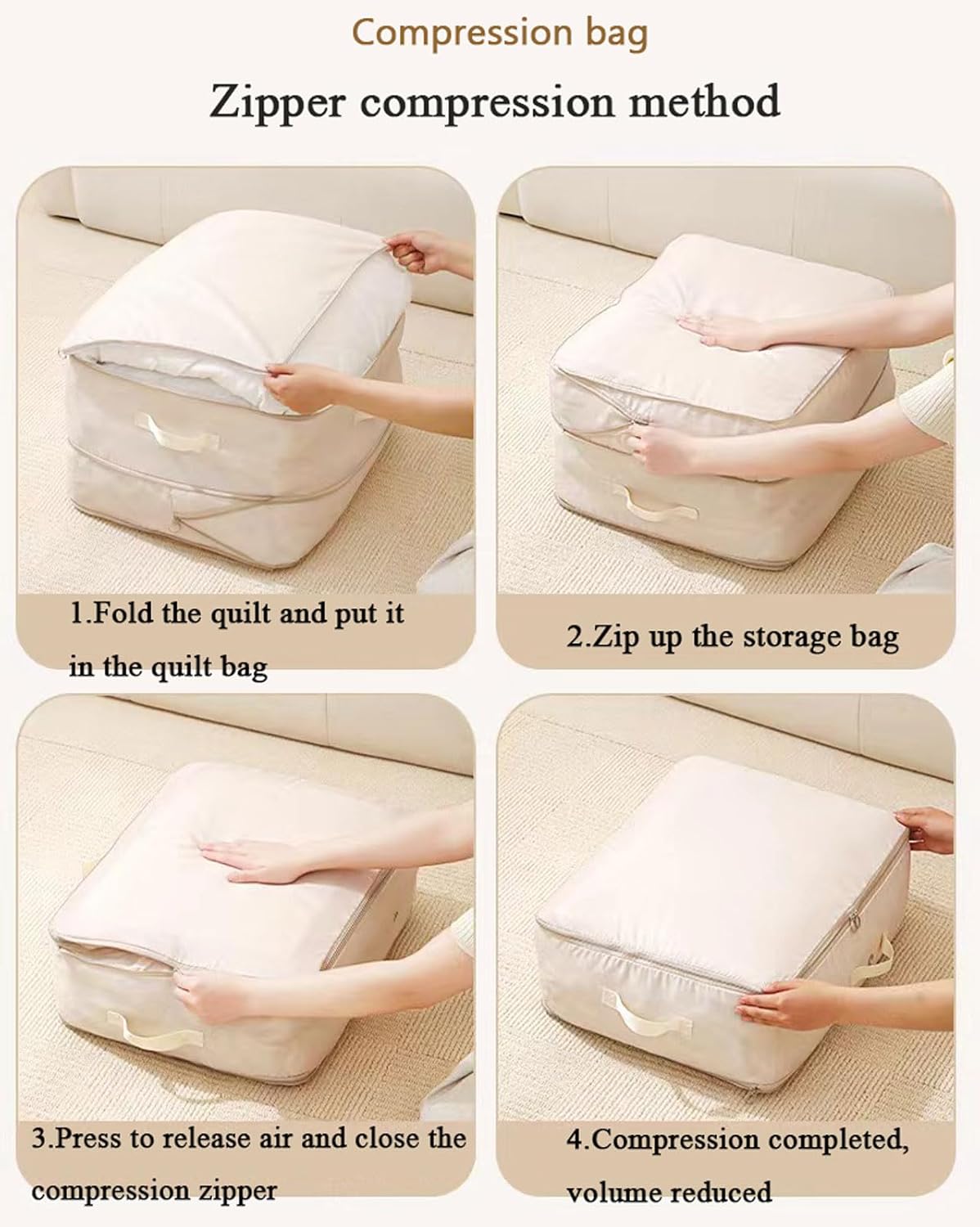 Compression bag

Zipper compression method

1.Fold the quilt and put it in the quilt bag

2.Zip up the storage bag

3.Press to release air and close the compression zipper

4.Compression completed, volume reduced